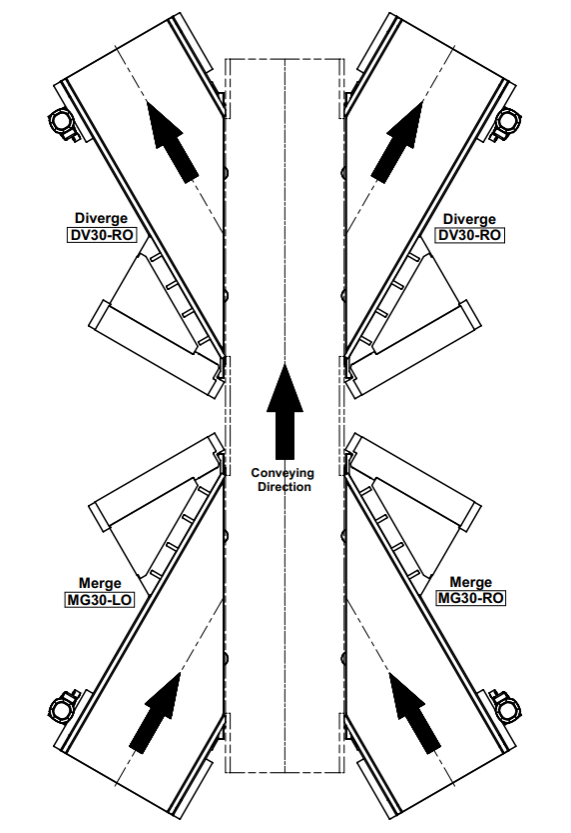 Diverge
DV30-RO

Diverge
DV30-RO

Conveying
Direction

Merge
MG30-LO

Merge
MG30-RO